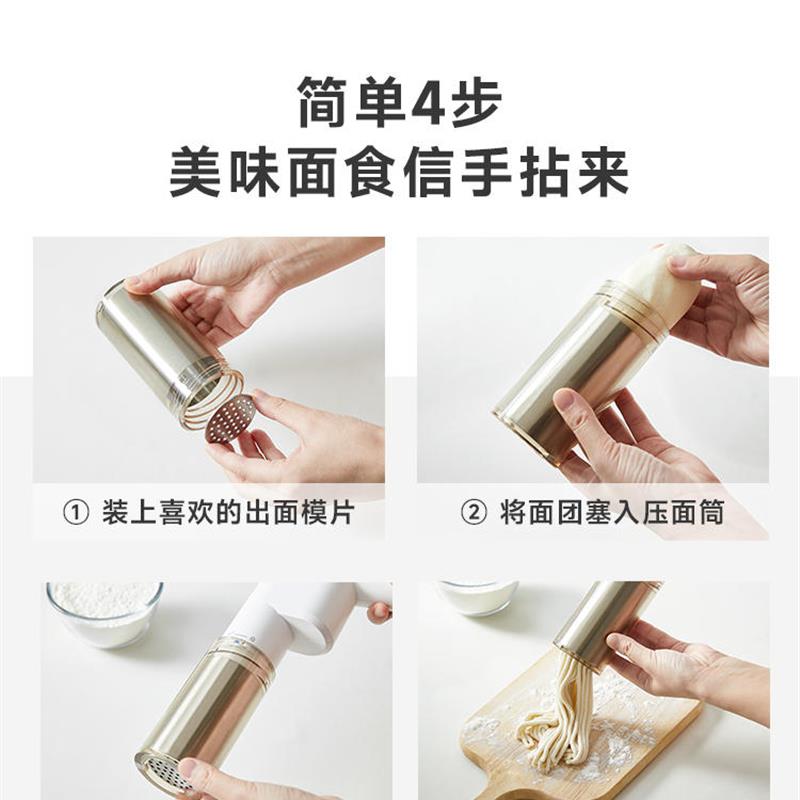 简单4步
美味面食信手拈来

① 装上喜欢的出面模片

② 将面团塞入压面筒